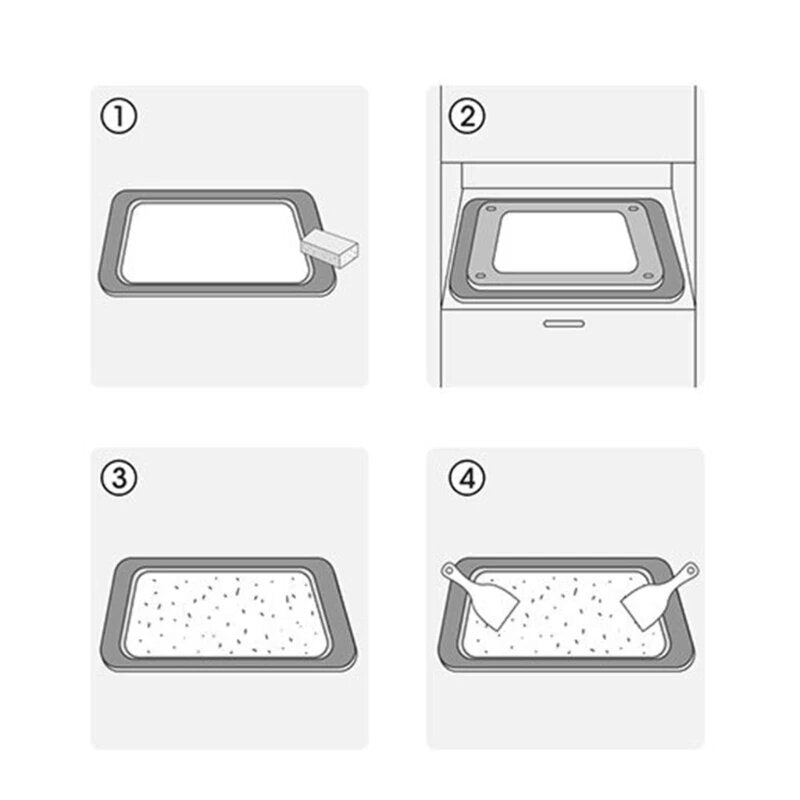 ①

②

③

④