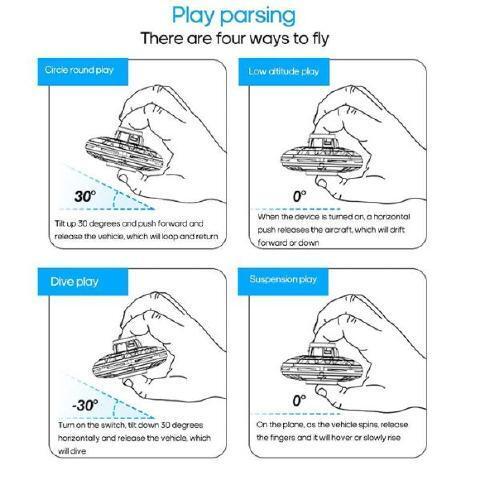 Play parsing
There are four ways to fly

Circle round play

30°

Tilt up 30 degrees and push forward and release the vehicle, which will loop and return

Low altitude play

0°

When the device is turned on, a horizontal push releases the aircraft, which will drift forward or down

Dive play

-30°

Turn on the switch, tilt down 30 degrees horizontally and release the vehicle, which will dive

Suspension play

0°

On the plane, as the vehicle spins, release the fingers and it will hover or slowly rise