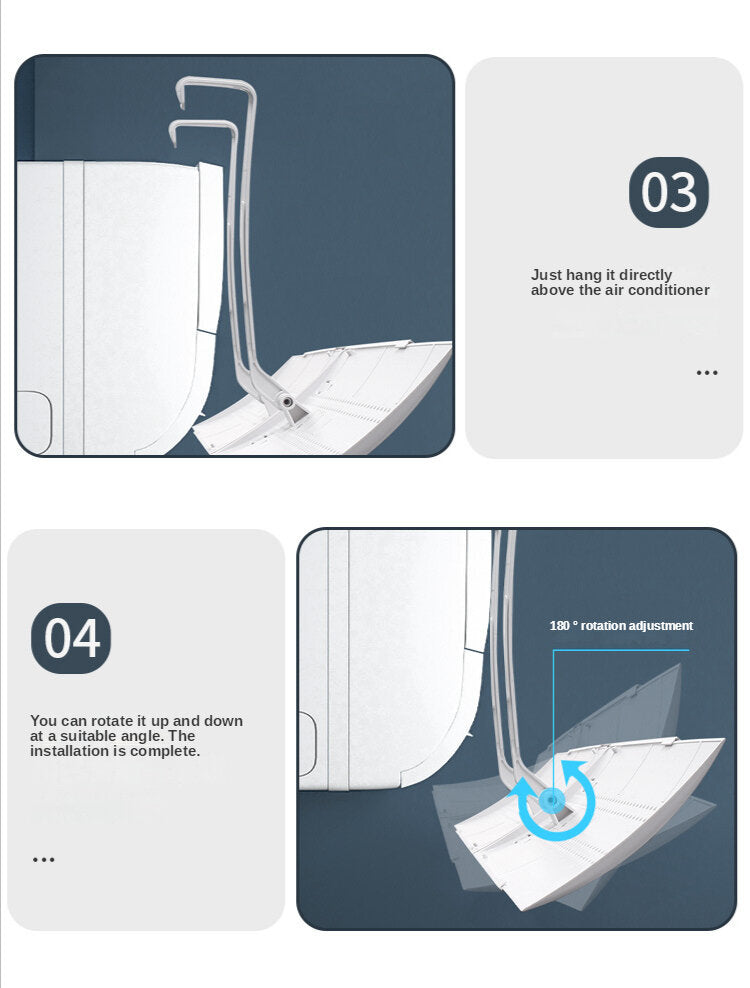 03

Just hang it directly above the air conditioner

...

04

You can rotate it up and down at a suitable angle. The installation is complete.

...

180 ° rotation adjustment