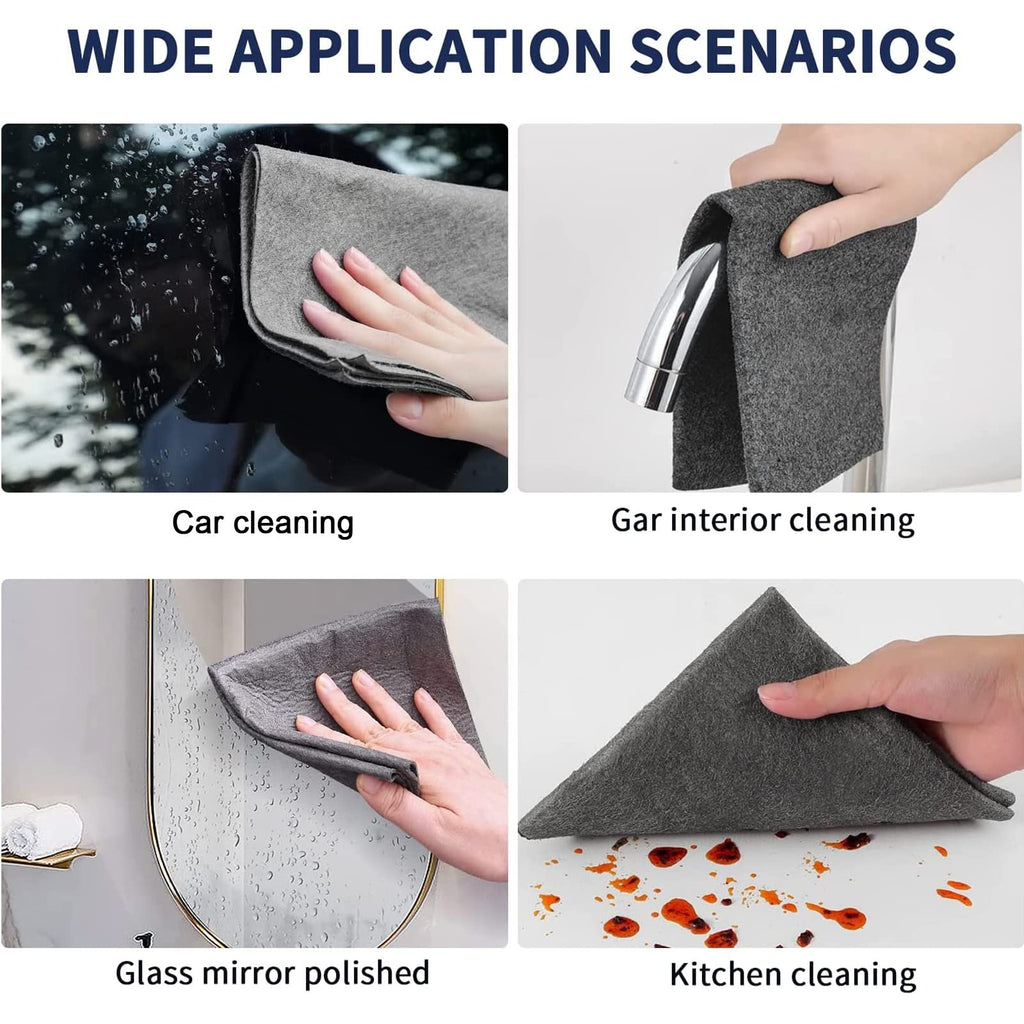 WIDE APPLICATION SCENARIOS

Car cleaning

Gar interior cleaning

Glass mirror polished

Kitchen cleaning